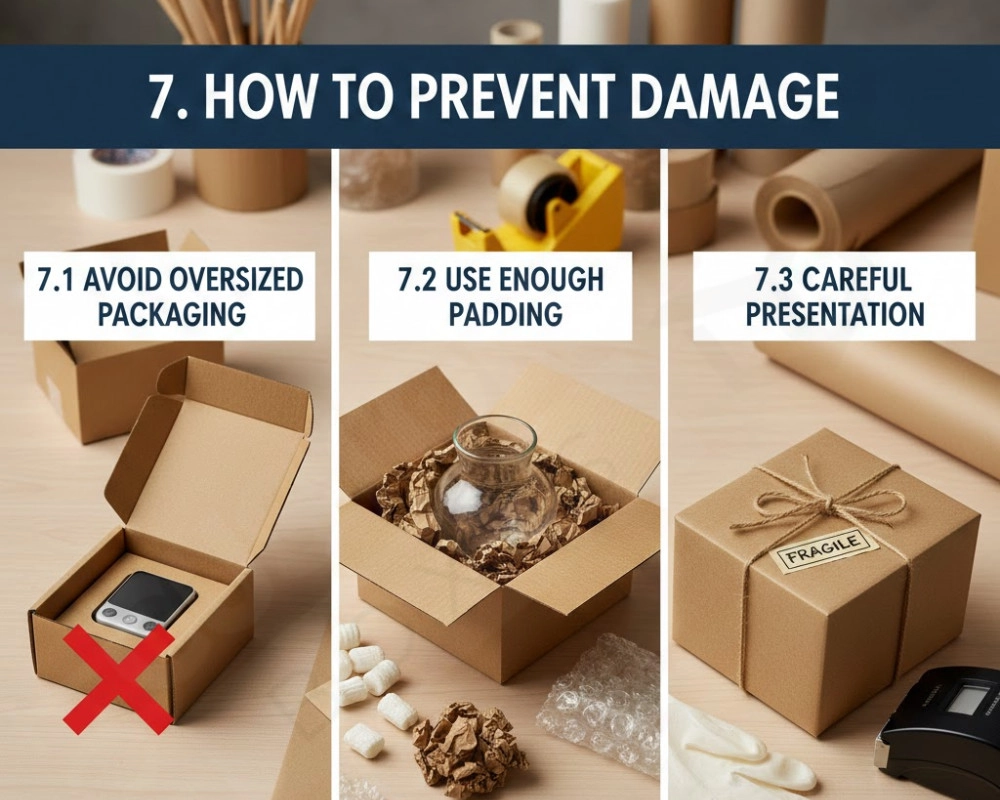 7. HOW TO PREVENT DAMAGE

7.1 AVOID OVERSIZED PACKAGING

7.2 USE ENOUGH PADDING

7.3 CAREFUL PRESENTATION

FRAGILE